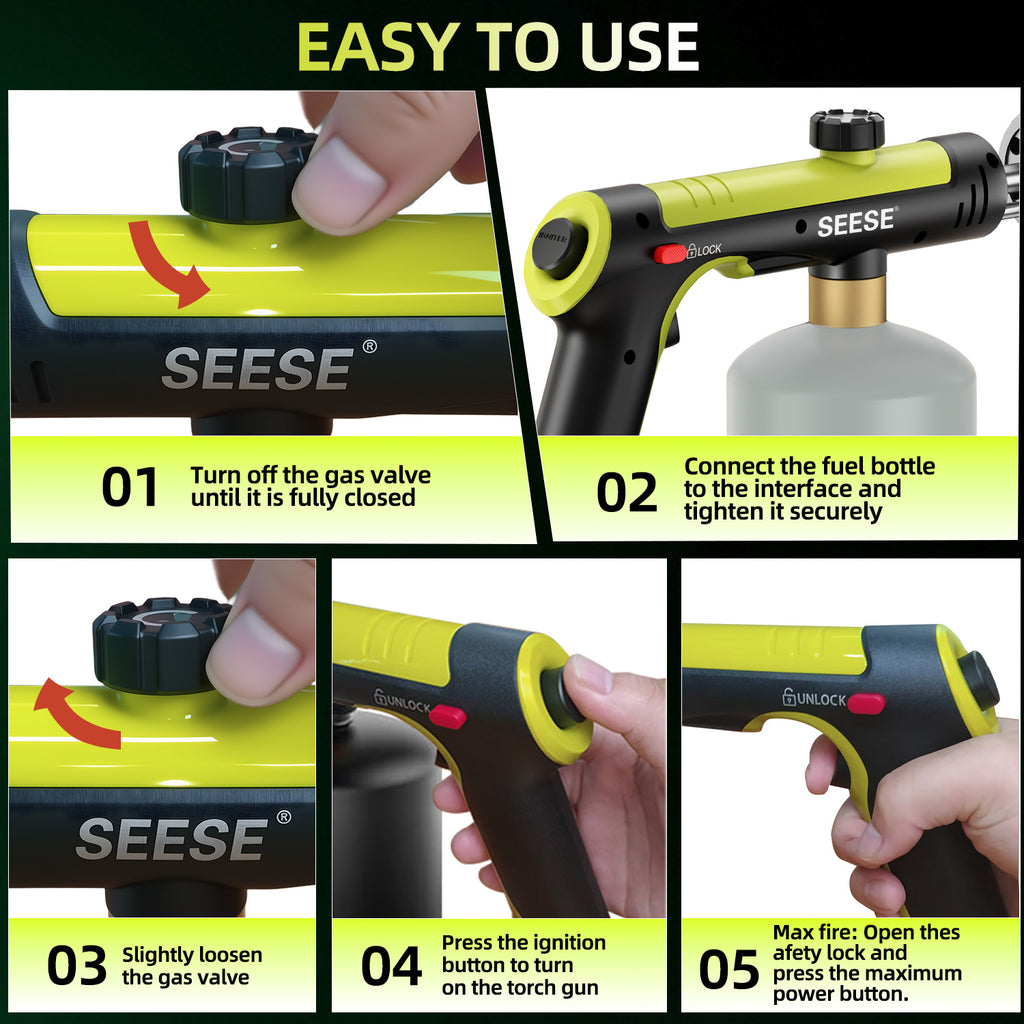 EASY TO USE

SEESE®

01 Turn off the gas valve until it is fully closed

IGNITER

LOCK

SEESE®

02 Connect the fuel bottle to the interface and tighten it securely

SEESE®

03 Slightly loosen the gas valve

UNLOCK

04 Press the ignition button to turn on the torch gun

UNLOCK

05 Max fire: Open thes afety lock and press the maximum power button.