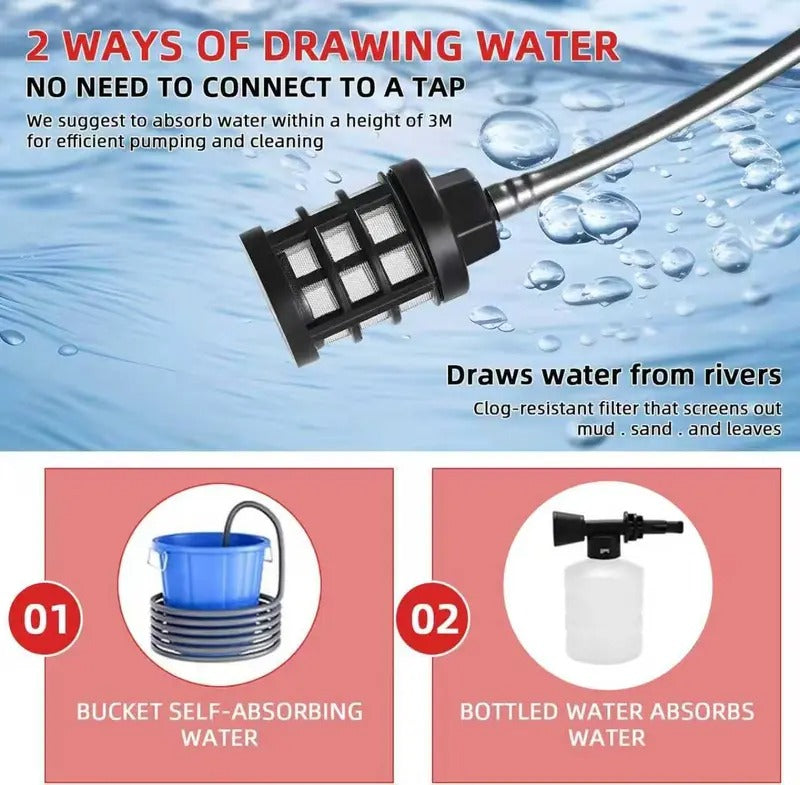 2 WAYS OF DRAWING WATER

NO NEED TO CONNECT TO A TAP

We suggest to absorb water within a height of 3M for efficient pumping and cleaning

Draws water from rivers

Clog-resistant filter that screens out mud . sand . and leaves

01

BUCKET SELF-ABSORBING WATER

02

BOTTLED WATER ABSORBS WATER